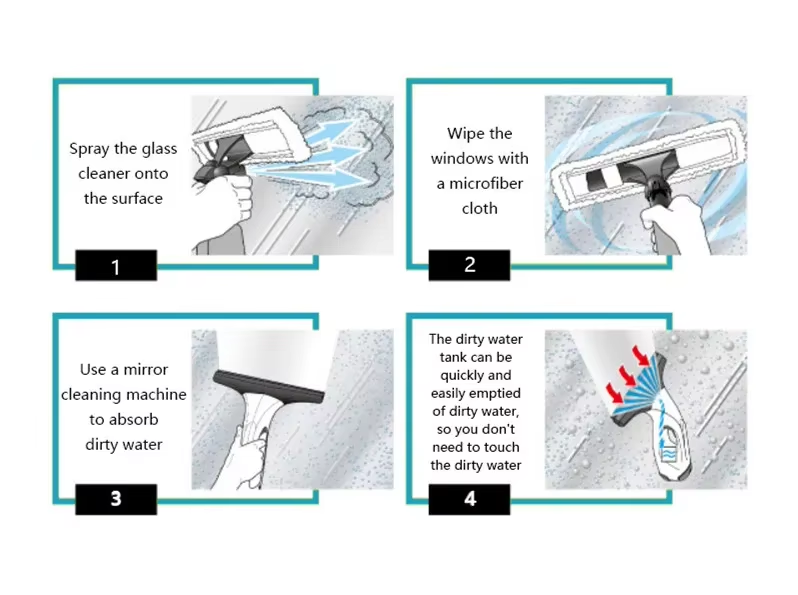 Spray the glass cleaner onto the surface

1

Wipe the windows with a microfiber cloth

2

Use a mirror cleaning machine to absorb dirty water

3

The dirty water tank can be quickly and easily emptied of dirty water, so you don't need to touch the dirty water

4